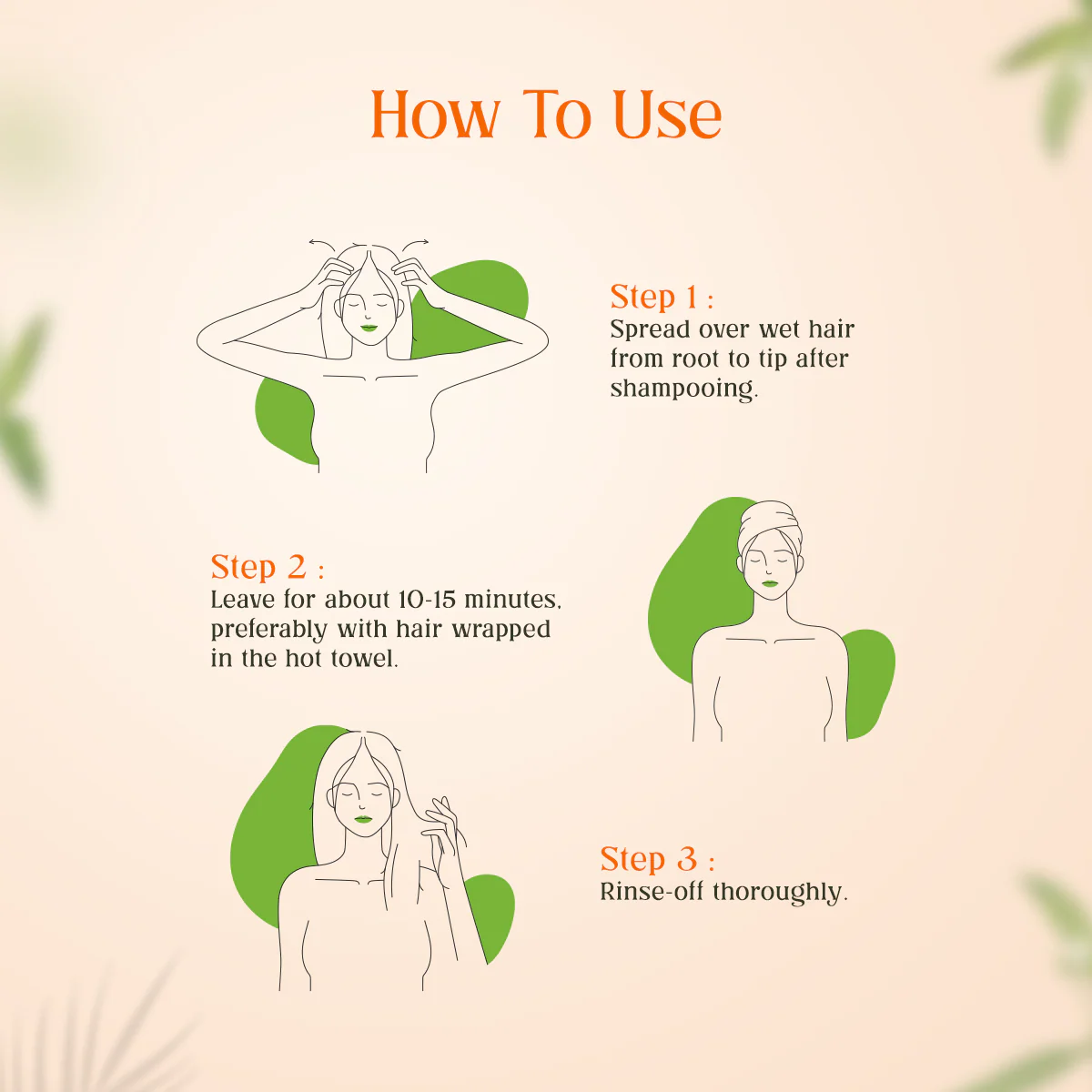 How To Use

Step 1 :
Spread over wet hair from root to tip after shampooing.

Step 2 :
Leave for about 10-15 minutes, preferably with hair wrapped in the hot towel.

Step 3 :
Rinse-off thoroughly.